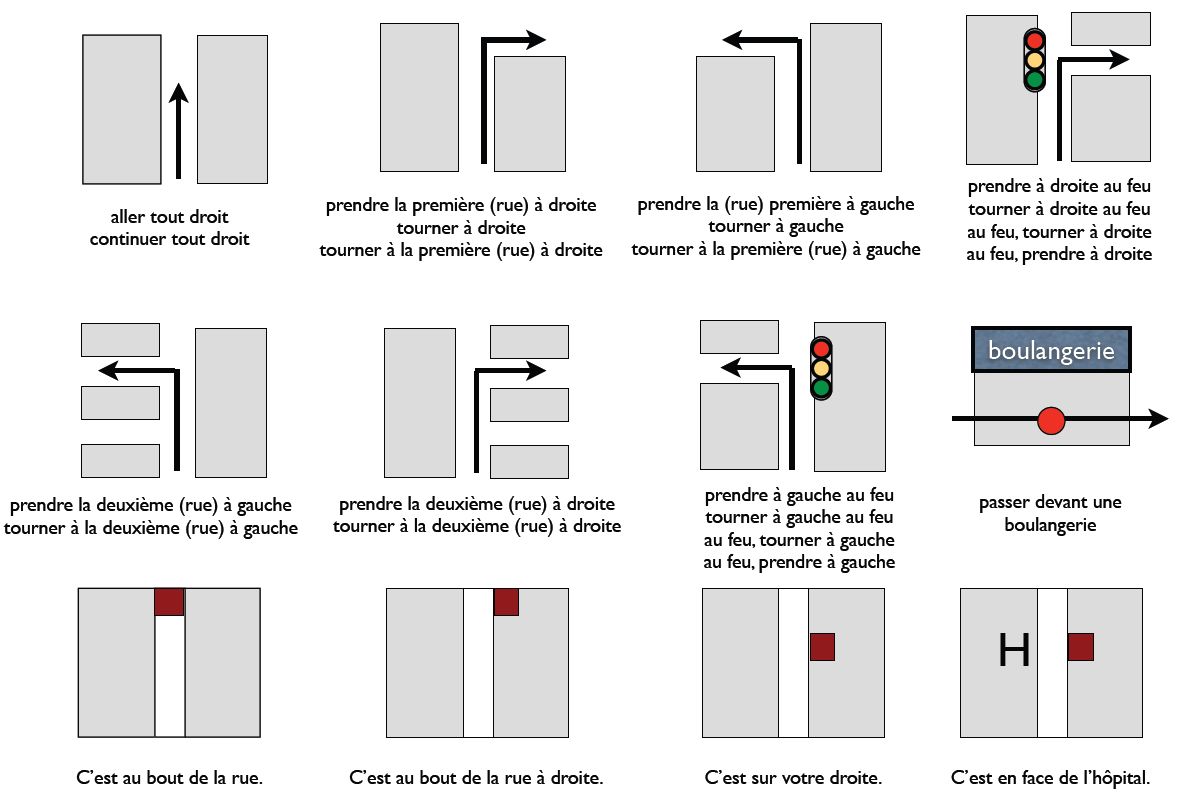 aller tout droit
continuer tout droit

prendre la première (rue) à droite
tourner à droite
tourner à la première (rue) à droite

prendre la (rue) première à gauche
tourner à gauche
tourner à la première (rue) à gauche

prendre à droite au feu
tourner à droite au feu
au feu, tourner à droite
au feu, prendre à droite

prendre la deuxième (rue) à gauche
tourner à la deuxième (rue) à gauche

prendre la deuxième (rue) à droite
tourner à la deuxième (rue) à droite

prendre à gauche au feu
tourner à gauche au feu
au feu, tourner à gauche
au feu, prendre à gauche

boulangerie

passer devant une boulangerie

C'est au bout de la rue.

C'est au bout de la rue à droite.

C'est sur votre droite.

H

C'est en face de l'hôpital.